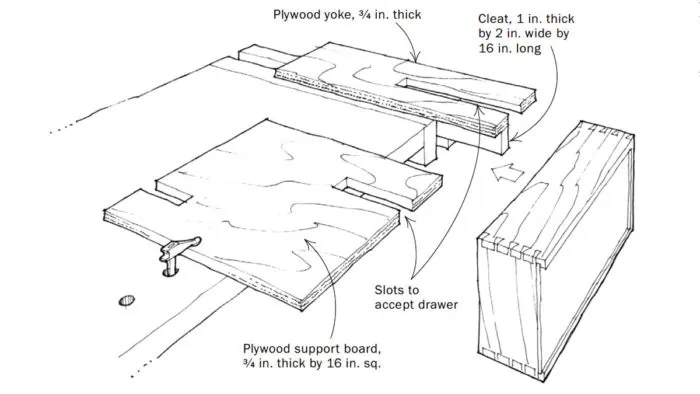 Plywood yoke, ¾ in. thick

Cleat, 1 in. thick by 2 in. wide by 16 in. long

Slots to accept drawer

Plywood support board, ¾ in. thick by 16 in. sq.